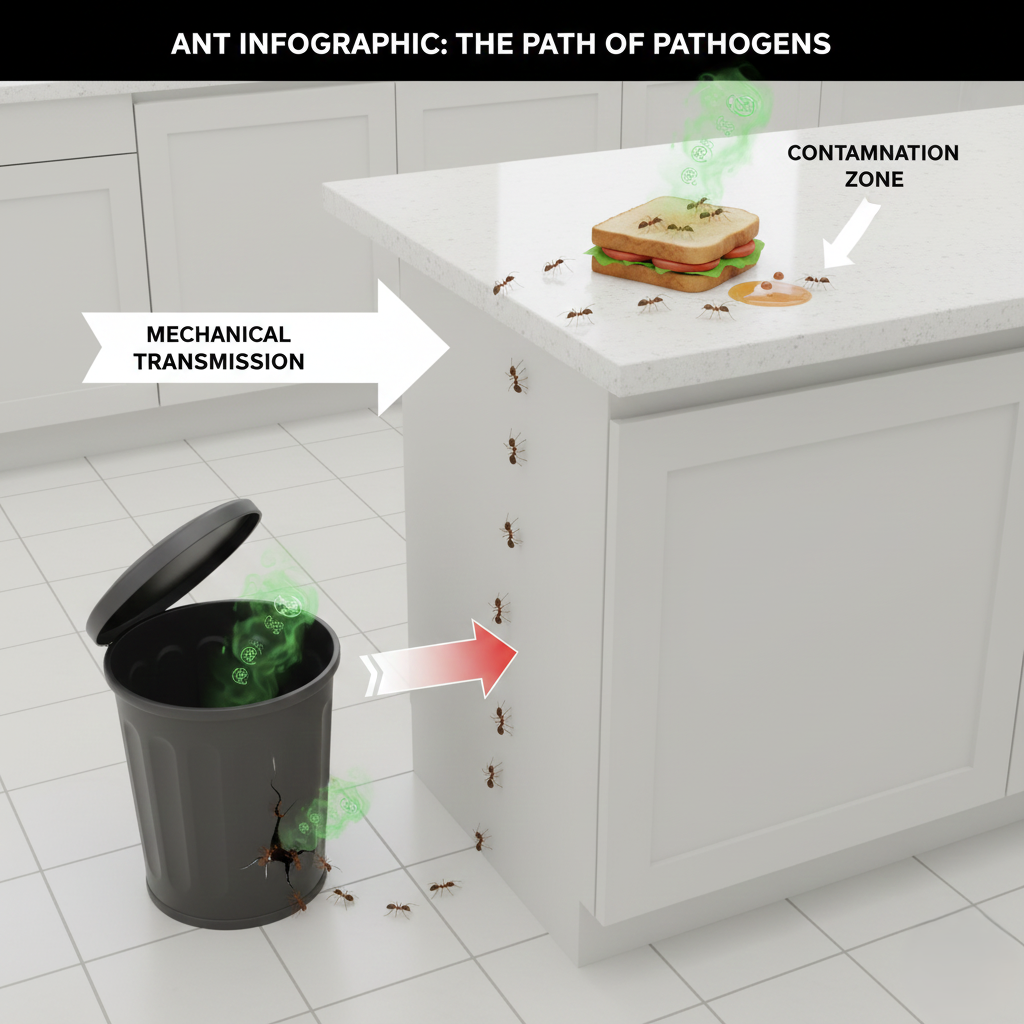 ANT INFOGRAPHIC: THE PATH OF PATHOGENS

CONTAMNATION ZONE

MECHANICAL TRANSMISSION